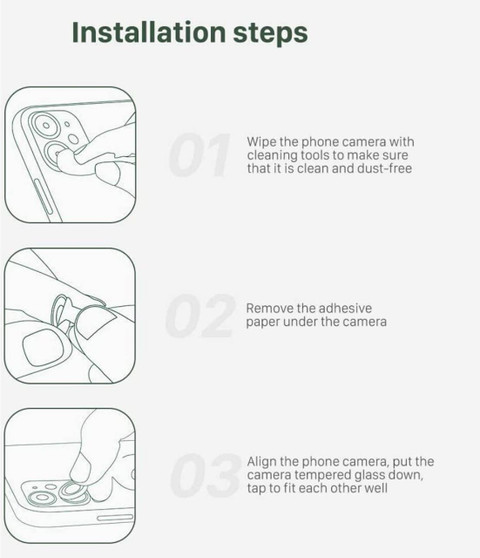 Installation steps

01

Wipe the phone camera with cleaning tools to make sure that it is clean and dust-free

02

Remove the adhesive paper under the camera

03

Align the phone camera, put the camera tempered glass down, tap to fit each other well