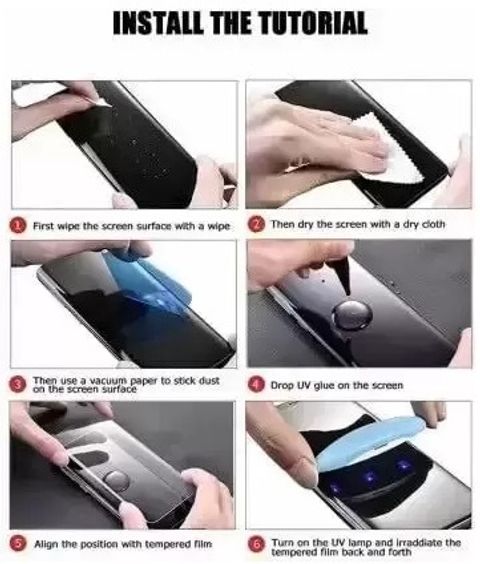 INSTALL THE TUTORIAL

1 First wipe the screen surface with a wipe

2 Then dry the screen with a dry cloth

3 Then use a vacuum paper to stick dust on the screen surface

4 Drop UV glue on the screen

5 Align the position with tempered film

6 Turn on the UV lamp and irraddiate the tempered film back and forth