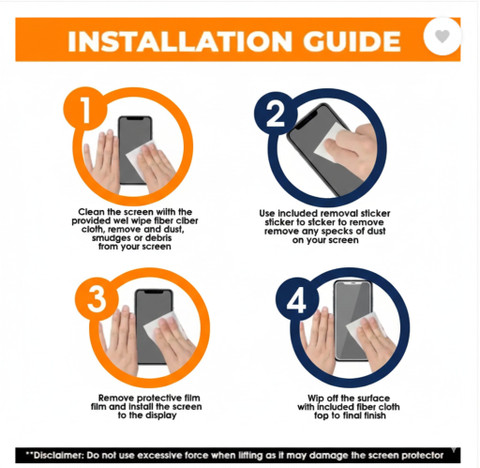 INSTALLATION GUIDE

1

Clean the screen with the provided wel wipe fiber ciber cloth, remove and dust, smudges or debris from your screen

2

Use included removal sticker sticker to sticker to remove remove any specks of dust on your screen

3

Remove protective film film and install the screen to the display

4

Wip off the surface with included fiber cloth top to final finish

**Disclaimer: Do not use excessive force when lifting as it may damage the screen protector