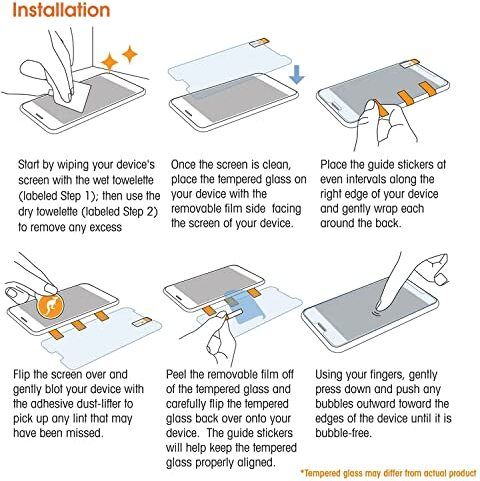 Installation

Start by wiping your device's screen with the wet towelette (labeled Step 1); then use the dry towelette (labeled Step 2) to remove any excess

Once the screen is clean, place the tempered glass on your device with the removable film side facing the screen of your device.

Place the guide stickers at even intervals along the right edge of your device and gently wrap each around the back.

Flip the screen over and gently blot your device with the adhesive dust-lifter to pick up any lint that may have been missed.

Peel the removable film off of the tempered glass and carefully flip the tempered glass back over onto your device. The guide stickers will help keep the tempered glass properly aligned.

Using your fingers, gently press down and push any bubbles outward toward the edges of the device until it is bubble-free.

*Tempered glass may differ from actual product