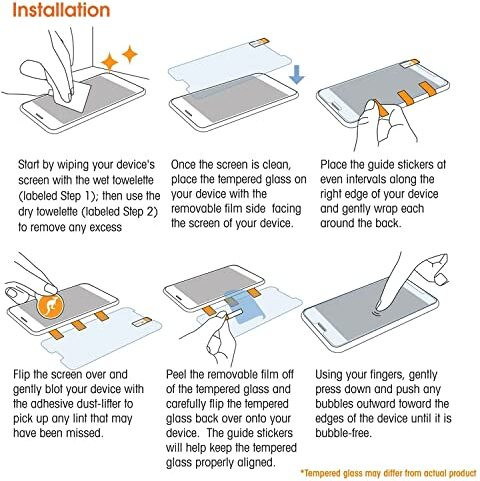 Installation

Start by wiping your device's screen with the wet towelette (labeled Step 1); then use the dry towelette (labeled Step 2) to remove any excess

Once the screen is clean, place the tempered glass on your device with the removable film side facing the screen of your device.

Place the guide stickers at even intervals along the right edge of your device and gently wrap each around the back.

Flip the screen over and gently blot your device with the adhesive dust-lifter to pick up any lint that may have been missed.

Peel the removable film off of the tempered glass and carefully flip the tempered glass back over onto your device. The guide stickers will help keep the tempered glass properly aligned.

Using your fingers, gently press down and push any bubbles outward toward the edges of the device until it is bubble-free.

*Tempered glass may differ from actual product