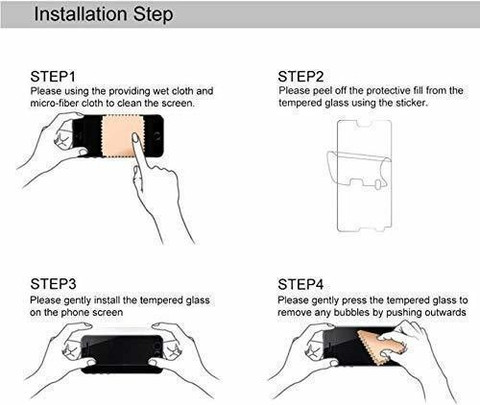 Installation Step

STEP1
Please using the providing wet cloth and micro-fiber cloth to clean the screen.

STEP2
Please peel off the protective fill from the tempered glass using the sticker.

STEP3
Please gently install the tempered glass on the phone screen

STEP4
Please gently press the tempered glass to remove any bubbles by pushing outwards