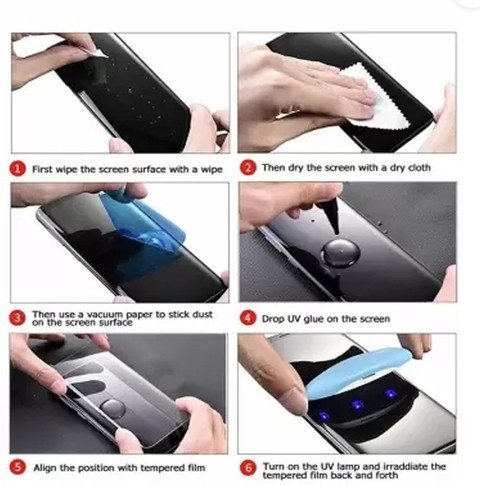 1 First wipe the screen surface with a wipe

2 Then dry the screen with a dry cloth

3 Then use a vacuum paper to stick dust on the screen surface

4 Drop UV glue on the screen

5 Align the position with tempered film

6 Turn on the UV lamp and irradiate the tempered film back and forth