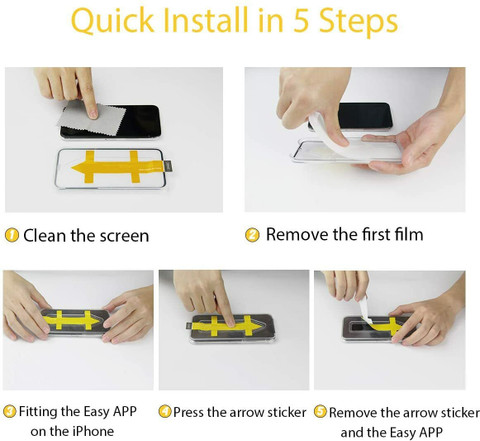 Quick Install in 5 Steps

1 Clean the screen

2 Remove the first film

3 Fitting the Easy APP on the iPhone

4 Press the arrow sticker

5 Remove the arrow sticker and the Easy APP