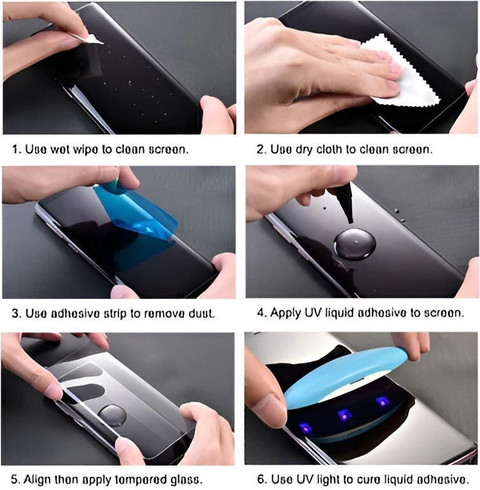 1. Use wet wipe to clean screen.

2. Use dry cloth to clean screen.

3. Use adhesive strip to remove dust.

4. Apply UV liquid adhesive to screen.

5. Align then apply tempered glass.

6. Use UV light to cure liquid adhesive.