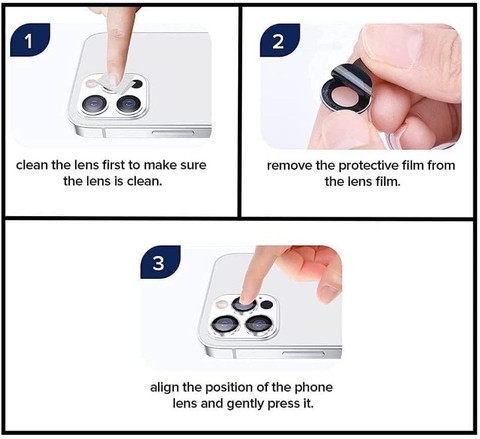 1

clean the lens first to make sure the lens is clean.

2

remove the protective film from the lens film.

3

align the position of the phone lens and gently press it.