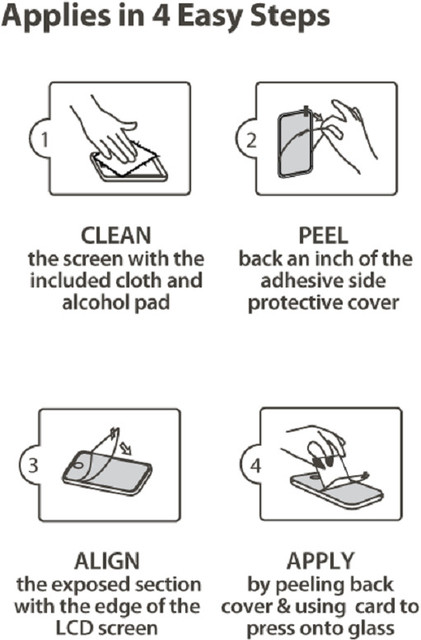 Applies in 4 Easy Steps

1

CLEAN
the screen with the included cloth and alcohol pad

2

PEEL
back an inch of the adhesive side protective cover

3

ALIGN
the exposed section with the edge of the LCD screen

4

APPLY
by peeling back cover & using card to press onto glass