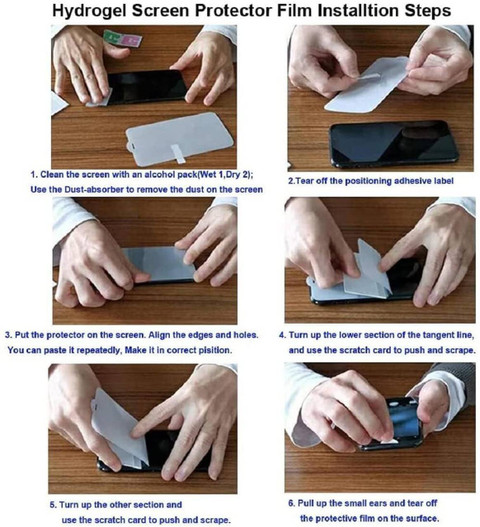 Hydrogel Screen Protector Film Installtion Steps

1. Clean the screen with an alcohol pack(Wet 1,Dry 2); Use the Dust-absorber to remove the dust on the screen

2.Tear off the positioning adhesive label

3. Put the protector on the screen. Align the edges and holes. You can paste it repeatedly, Make it in correct pisition.

4. Turn up the lower section of the tangent line, and use the scratch card to push and scrape.

5. Turn up the other section and use the scratch card to push and scrape.

6. Pull up the small ears and tear off the protective film on the surface.