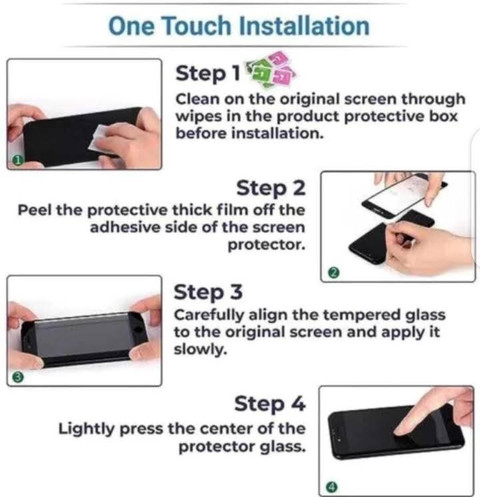 One Touch Installation

1

Step 1

Clean on the original screen through wipes in the product protective box before installation.

Step 2

Peel the protective thick film off the adhesive side of the screen protector.

2

3

Step 3

Carefully align the tempered glass to the original screen and apply it slowly.

Step 4

Lightly press the center of the protector glass.

4