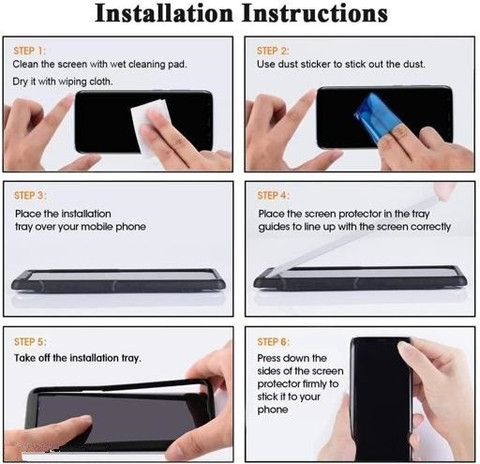 Installation Instructions

STEP 1:
Clean the screen with wet cleaning pad.
Dry it with wiping cloth.

STEP 2:
Use dust sticker to stick out the dust.

STEP 3:
Place the installation tray over your mobile phone

STEP 4:
Place the screen protector in the tray guides to line up with the screen correctly

STEP 5:
Take off the installation tray.

STEP 6:
Press down the sides of the screen protector firmly to stick it to your phone