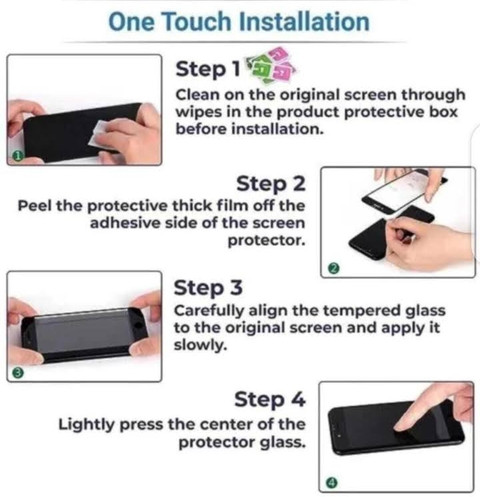 One Touch Installation

1

Step 1

Clean on the original screen through wipes in the product protective box before installation.

Step 2

Peel the protective thick film off the adhesive side of the screen protector.

2

3

Step 3

Carefully align the tempered glass to the original screen and apply it slowly.

Step 4

Lightly press the center of the protector glass.

4