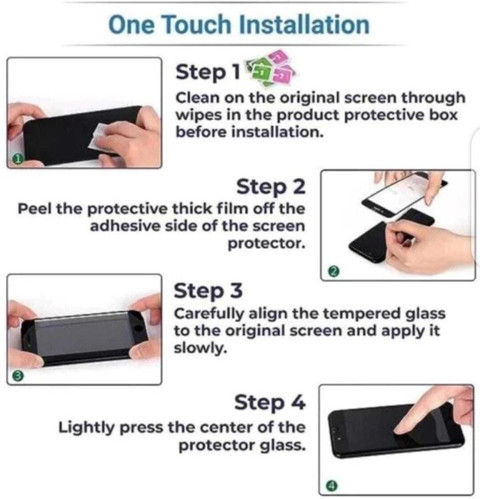 One Touch Installation

1

Step 1

Clean on the original screen through wipes in the product protective box before installation.

Step 2

Peel the protective thick film off the adhesive side of the screen protector.

2

3

Step 3

Carefully align the tempered glass to the original screen and apply it slowly.

Step 4

Lightly press the center of the protector glass.

4