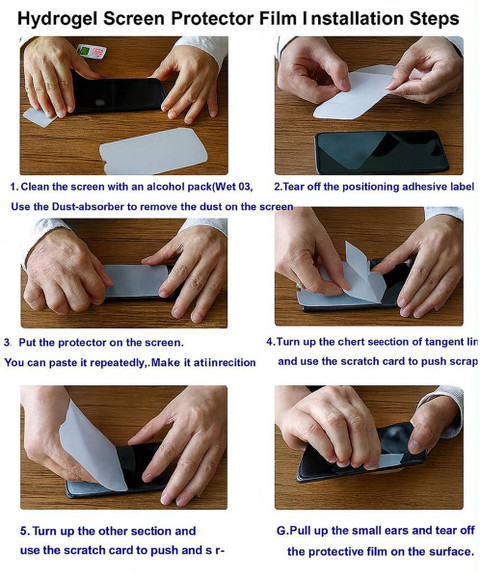 Hydrogel Screen Protector Film Installation Steps

1. Clean the screen with an alcohol pack(Wet 03,
Use the Dust-absorber to remove the dust on the screen

2.Tear off the positioning adhesive label

3. Put the protector on the screen.
You can paste it repeatedly,.Make it atiinrecition

4.Turn up the chert seection of tangent lin
and use the scratch card to push scrap

5. Turn up the other section and
use the scratch card to push and s r-

G.Pull up the small ears and tear off
the protective film on the surface.