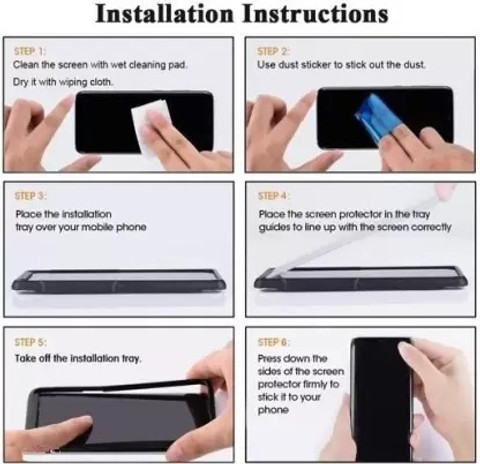 Installation Instructions

STEP 1:
Clean the screen with wet cleaning pad.
Dry it with wiping cloth.

STEP 2:
Use dust sticker to stick out the dust.

STEP 3:
Place the installation tray over your mobile phone

STEP 4:
Place the screen protector in the tray guides to line up with the screen correctly

STEP 5:
Take off the installation tray.

STEP 6:
Press down the sides of the screen protector firmly to stick it to your phone