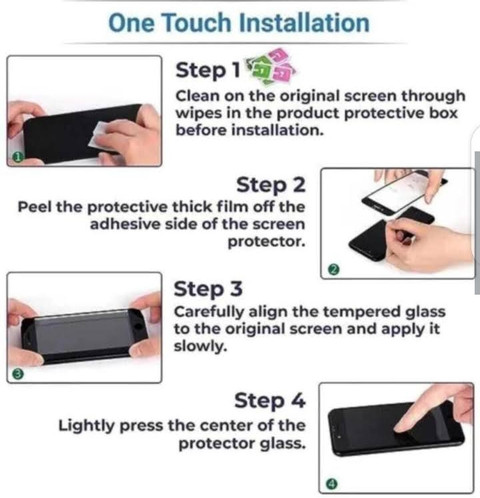 One Touch Installation

1

Step 1

Clean on the original screen through wipes in the product protective box before installation.

Step 2

Peel the protective thick film off the adhesive side of the screen protector.

2

3

Step 3

Carefully align the tempered glass to the original screen and apply it slowly.

Step 4

Lightly press the center of the protector glass.

4