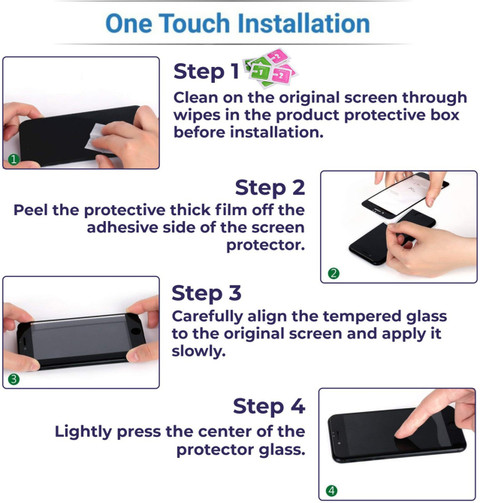 One Touch Installation

1

Step 1

Clean on the original screen through wipes in the product protective box before installation.

Step 2

Peel the protective thick film off the adhesive side of the screen protector.

2

3

Step 3

Carefully align the tempered glass to the original screen and apply it slowly.

Step 4

Lightly press the center of the protector glass.

4