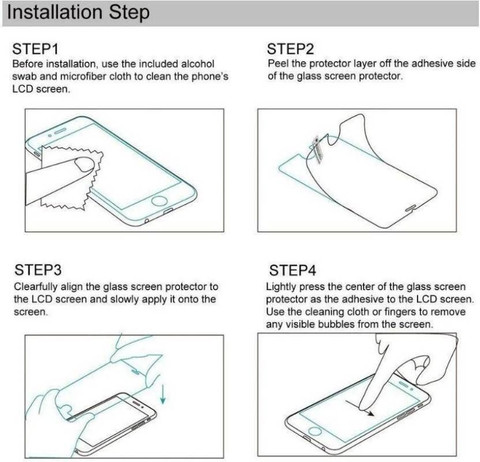 Installation Step

STEP1
Before installation, use the included alcohol swab and microfiber cloth to clean the phone's LCD screen.

STEP2
Peel the protector layer off the adhesive side of the glass screen protector.

STEP3
Clearfully align the glass screen protector to the LCD screen and slowly apply it onto the screen.

STEP4
Lightly press the center of the glass screen protector as the adhesive to the LCD screen. Use the cleaning cloth or fingers to remove any visible bubbles from the screen.