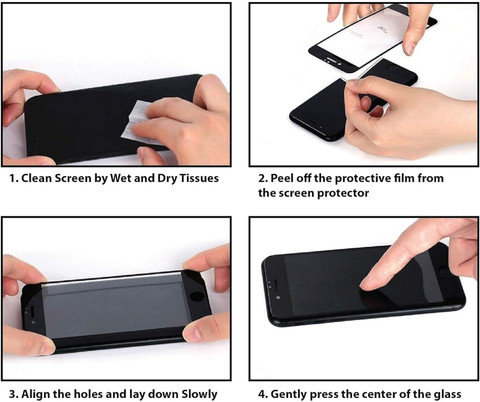 1. Clean Screen by Wet and Dry Tissues

2. Peel off the protective film from the screen protector

3. Align the holes and lay down Slowly

4. Gently press the center of the glass