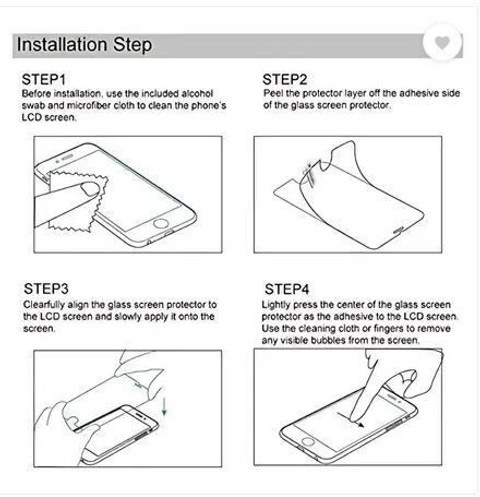 Installation Step

STEP1
Before installation, use the included alcohol swab and microfiber cloth to clean the phone's LCD screen.

STEP2
Peel the protector layer off the adhesive side of the glass screen protector.

STEP3
Clearfully align the glass screen protector to the LCD screen and slowly apply it onto the screen.

STEP4
Lightly press the center of the glass screen protector as the adhesive to the LCD screen. Use the cleaning cloth or fingers to remove any visible bubbles from the screen.