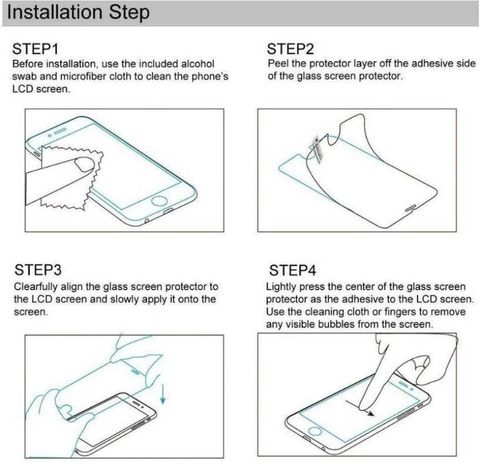 Installation Step

STEP1
Before installation, use the included alcohol swab and microfiber cloth to clean the phone's LCD screen.

STEP2
Peel the protector layer off the adhesive side of the glass screen protector.

STEP3
Clearfully align the glass screen protector to the LCD screen and slowly apply it onto the screen.

STEP4
Lightly press the center of the glass screen protector as the adhesive to the LCD screen. Use the cleaning cloth or fingers to remove any visible bubbles from the screen.