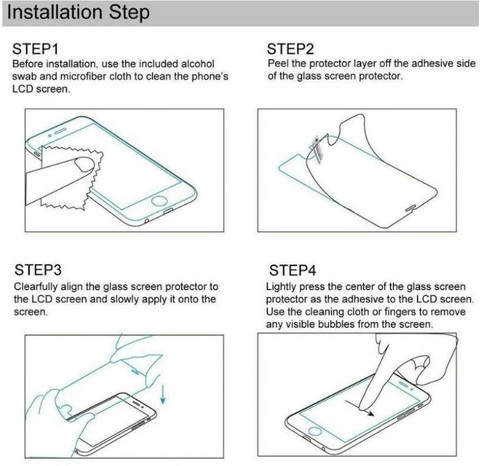 Installation Step

STEP1
Before installation, use the included alcohol swab and microfiber cloth to clean the phone's LCD screen.

STEP2
Peel the protector layer off the adhesive side of the glass screen protector.

STEP3
Clearfully align the glass screen protector to the LCD screen and slowly apply it onto the screen.

STEP4
Lightly press the center of the glass screen protector as the adhesive to the LCD screen. Use the cleaning cloth or fingers to remove any visible bubbles from the screen.