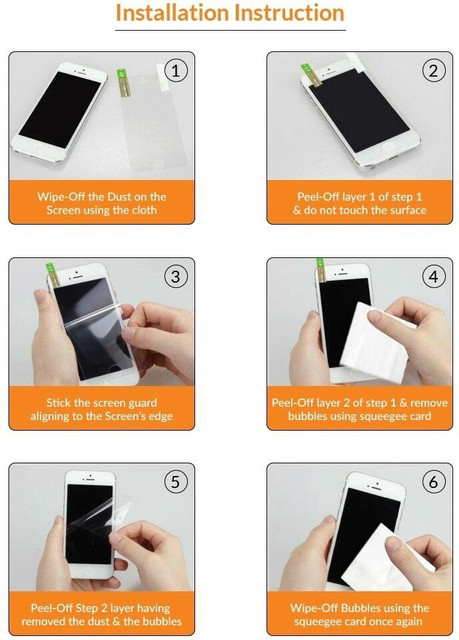 Installation Instruction

1

Wipe-Off the Dust on the Screen using the cloth

2

Peel-Off layer 1 of step 1 & do not touch the surface

3

Stick the screen guard aligning to the Screen's edge

4

Peel-Off layer 2 of step 1 & remove bubbles using squeegee card

5

Peel-Off Step 2 layer having removed the dust & the bubbles

6

Wipe-Off Bubbles using the squeegee card once again