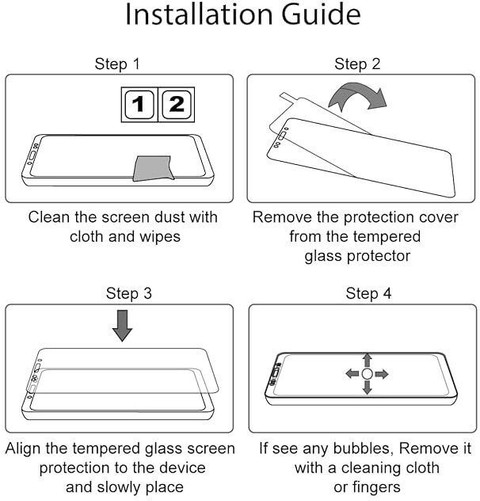 Installation Guide

Step 1

1 2

Clean the screen dust with cloth and wipes

Step 2

Remove the protection cover from the tempered glass protector

Step 3

Align the tempered glass screen protection to the device and slowly place

Step 4

If see any bubbles, Remove it with a cleaning cloth or fingers