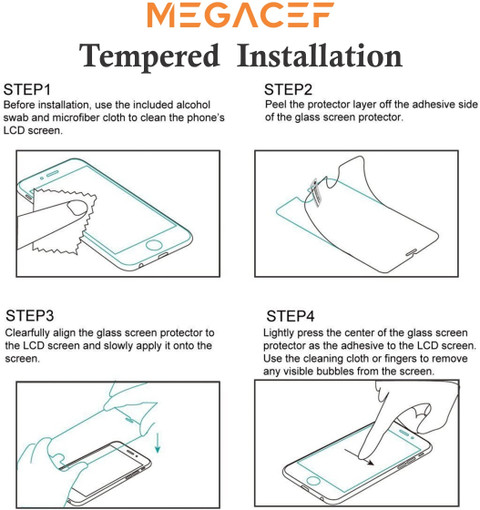 MEGACEF

Tempered Installation

STEP1
Before installation, use the included alcohol swab and microfiber cloth to clean the phone's LCD screen.

STEP2
Peel the protector layer off the adhesive side of the glass screen protector.

STEP3
Clearfully align the glass screen protector to the LCD screen and slowly apply it onto the screen.

STEP4
Lightly press the center of the glass screen protector as the adhesive to the LCD screen. Use the cleaning cloth or fingers to remove any visible bubbles from the screen.