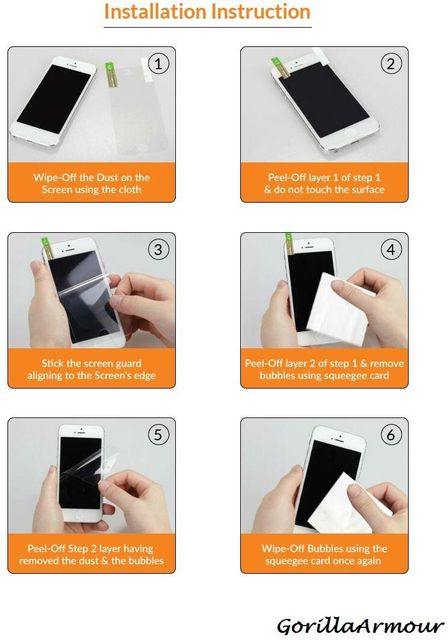 Installation Instruction

1
Wipe-Off the Dust on the Screen using the cloth

2
Peel-Off layer 1 of step 1 & do not touch the surface

3
Stick the screen guard aligning to the Screen's edge

4
Peel-Off layer 2 of step 1 & remove bubbles using squeegee card

5
Peel-Off Step 2 layer having removed the dust & the bubbles

6
Wipe-Off Bubbles using the squeegee card once again

GorillaArmour