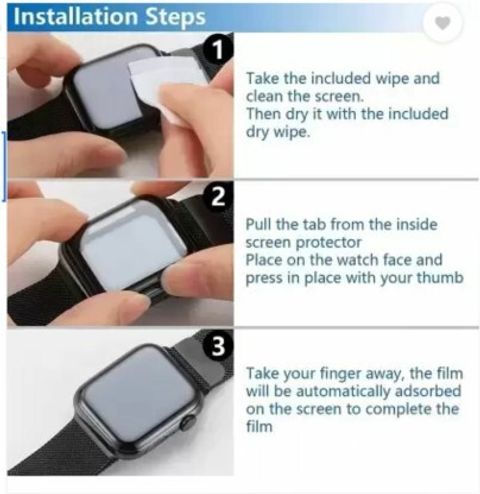 Installation Steps

1

Take the included wipe and clean the screen.
Then dry it with the included dry wipe.

2

Pull the tab from the inside screen protector
Place on the watch face and press in place with your thumb

3

Take your finger away, the film will be automatically adsorbed on the screen to complete the film