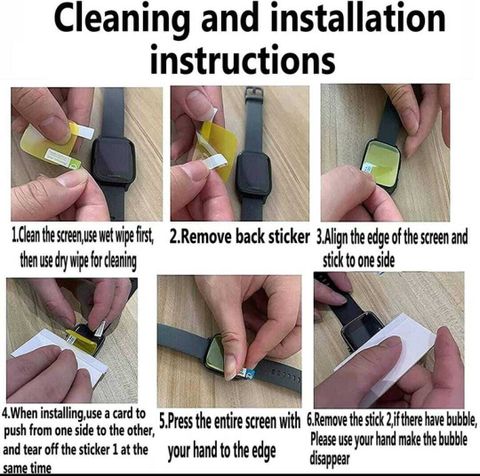 Cleaning and installation instructions

1.Clean the screen,use wet wipe first, then use dry wipe for cleaning

2.Remove back sticker

3.Align the edge of the screen and stick to one side

4.When installing,use a card to push from one side to the other, and tear off the sticker 1 at the same time

5.Press the entire screen with your hand to the edge

6.Remove the stick 2,if there have bubble, Please use your hand make the bubble disappear