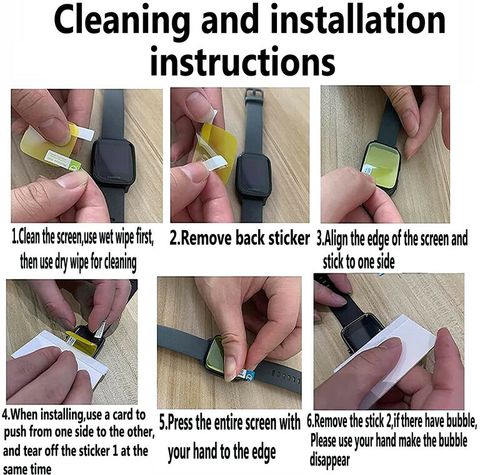 Cleaning and installation instructions

1.Clean the screen,use wet wipe first, then use dry wipe for cleaning

2.Remove back sticker

3.Align the edge of the screen and stick to one side

4.When installing,use a card to push from one side to the other, and tear off the sticker 1 at the same time

5.Press the entire screen with your hand to the edge

6.Remove the stick 2,if there have bubble, Please use your hand make the bubble disappear