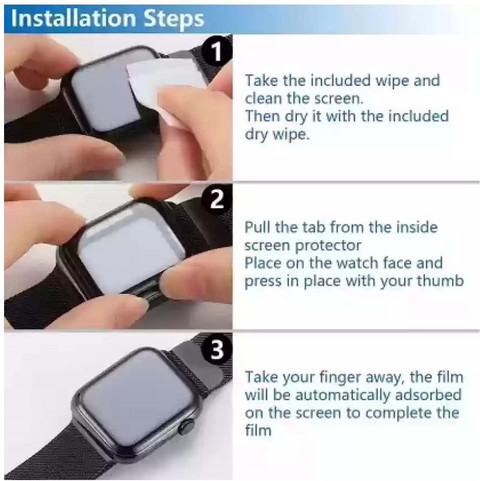 Installation Steps

1

Take the included wipe and clean the screen.
Then dry it with the included dry wipe.

2

Pull the tab from the inside screen protector
Place on the watch face and press in place with your thumb

3

Take your finger away, the film will be automatically adsorbed on the screen to complete the film