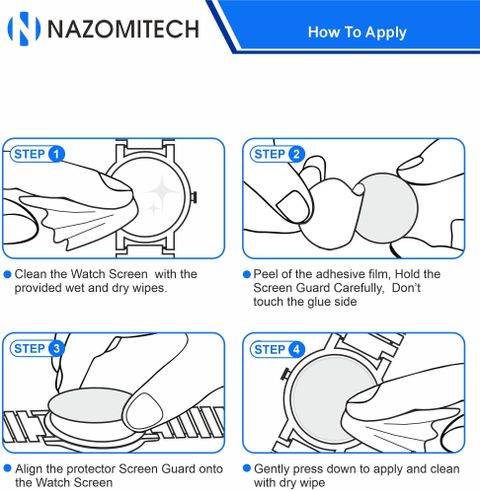 NAZOMITECH

How To Apply

STEP 1

Clean the Watch Screen with the provided wet and dry wipes.

STEP 2

Peel of the adhesive film, Hold the Screen Guard Carefully, Don't touch the glue side

STEP 3

Align the protector Screen Guard onto the Watch Screen

STEP 4

Gently press down to apply and clean with dry wipe