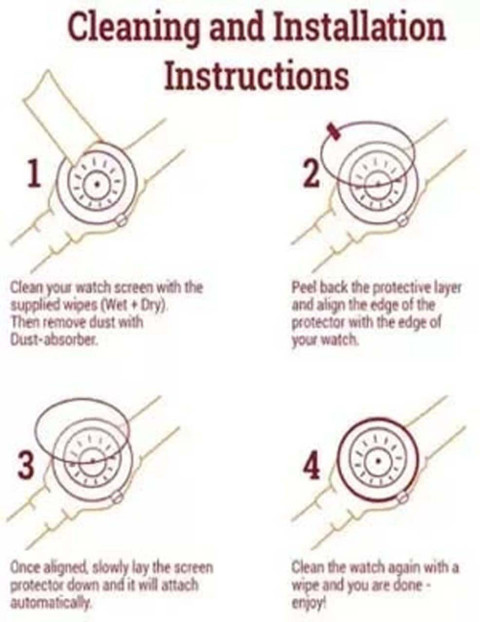 Cleaning and Installation Instructions

1

Clean your watch screen with the supplied wipes (Wet + Dry). Then remove dust with Dust-absorber.

2

Peel back the protective layer and align the edge of the protector with the edge of your watch.

3

Once aligned, slowly lay the screen protector down and it will attach automatically.

4

Clean the watch again with a wipe and you are done - enjoy!