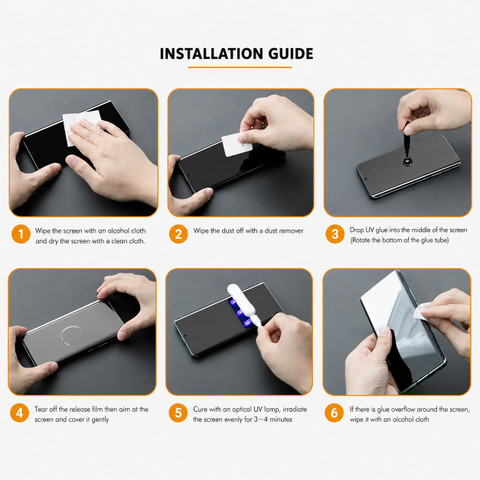 INSTALLATION GUIDE

1 Wipe the screen with an alcohol cloth and dry the screen with a clean cloth.

2 Wipe the dust off with a dust remover

3 Drop UV glue into the middle of the screen (Rotate the bottom of the glue tube)

4 Tear off the release film then aim at the screen and cover it gently

5 Cure with an optical UV lamp, irradiate the screen evenly for 3~4 minutes

6 If there is glue overflow around the screen, wipe it with an alcohol cloth