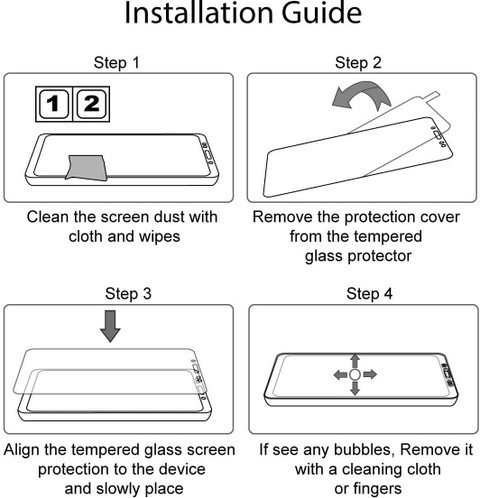 Installation Guide

Step 1

1 2

Clean the screen dust with cloth and wipes

Step 2

Remove the protection cover from the tempered glass protector

Step 3

Align the tempered glass screen protection to the device and slowly place

Step 4

If see any bubbles, Remove it with a cleaning cloth or fingers