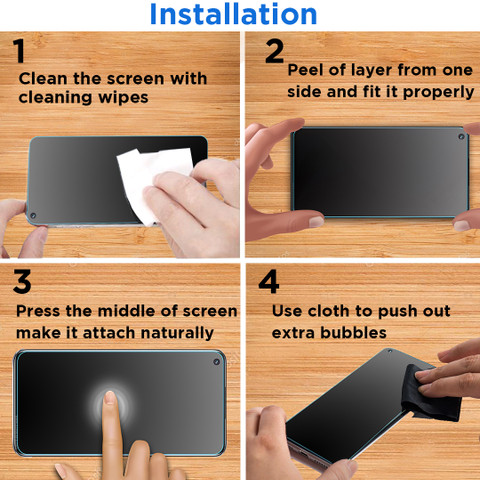 Installation

1
Clean the screen with cleaning wipes

2
Peel of layer from one side and fit it properly

3
Press the middle of screen make it attach naturally

4
Use cloth to push out extra bubbles