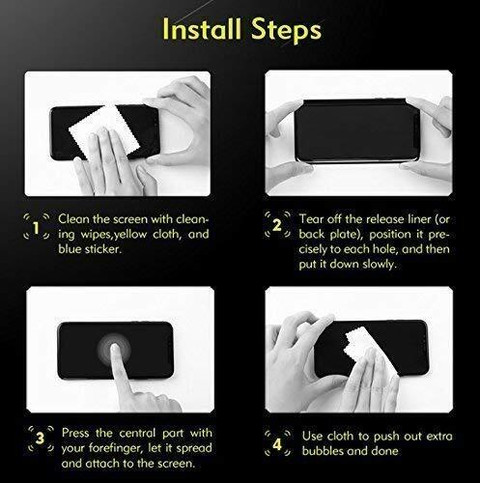 Install Steps

1 Clean the screen with cleaning wipes,yellow cloth, and blue sticker.

2 Tear off the release liner (or back plate), position it precisely to each hole, and then put it down slowly.

3 Press the central part with your forefinger, let it spread and attach to the screen.

4 Use cloth to push out extra bubbles and done