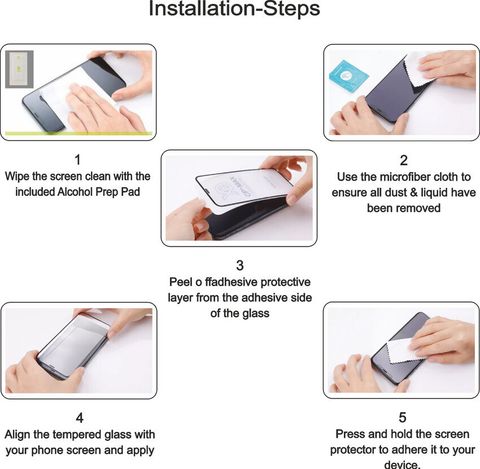 Installation-Steps

1
Wipe the screen clean with the included Alcohol Prep Pad

2
Use the microfiber cloth to ensure all dust & liquid have been removed

3
Peel o ffadhesive protective layer from the adhesive side of the glass

4
Align the tempered glass with your phone screen and apply

5
Press and hold the screen protector to adhere it to your device.