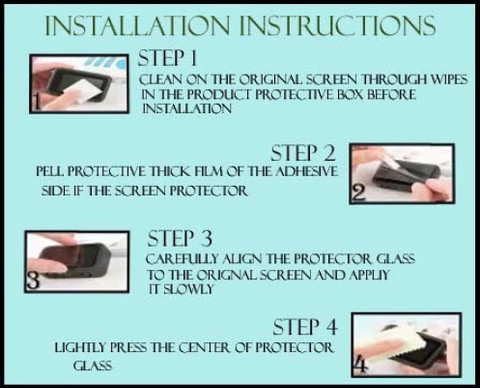 INSTALLATION INSTRUCTIONS

1

STEP 1
CLEAN ON THE ORIGINAL SCREEN THROUGH WIPES IN THE PRODUCT PROTECTIVE BOX BEFORE INSTALLATION

STEP 2
PELL PROTECTIVE THICK FILM OF THE ADHESIVE SIDE IF THE SCREEN PROTECTOR

2

3

STEP 3
CAREFULLY ALIGN THE PROTECTOR GLASS TO THE ORIGNAL SCREEN AND APPLIY IT SLOWLY

STEP 4
LIGHTLY PRESS THE CENTER OF PROTECTOR GLASS

4