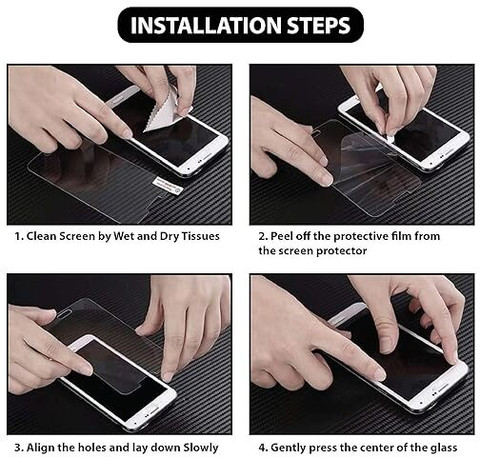 INSTALLATION STEPS

1. Clean Screen by Wet and Dry Tissues

2. Peel off the protective film from the screen protector

3. Align the holes and lay down Slowly

4. Gently press the center of the glass