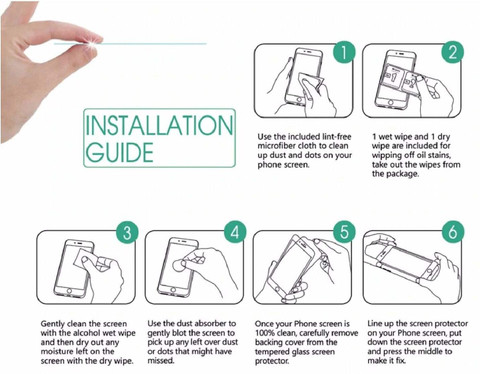 INSTALLATION GUIDE

1

Use the included lint-free microfiber cloth to clean up dust and dots on your phone screen.

2

1 wet wipe and 1 dry wipe are included for wipping off oil stains, take out the wipes from the package.

3

Gently clean the screen with the alcohol wet wipe and then dry out any moisture left on the screen with the dry wipe.

4

Use the dust absorber to gently blot the screen to pick up any left over dust or dots that might have missed.

5

Once your Phone screen is 100% clean, carefully remove backing cover from the tempered glass screen protector.

6

Line up the screen protector on your Phone screen, put down the screen protector and press the middle to make it fix.