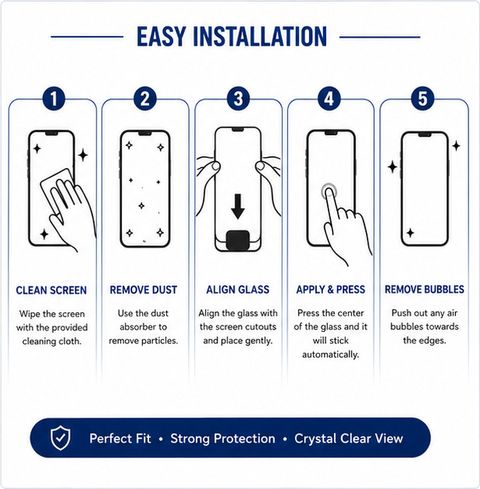 EASY INSTALLATION

1

CLEAN SCREEN

Wipe the screen with the provided cleaning cloth.

2

REMOVE DUST

Use the dust absorber to remove particles.

3

ALIGN GLASS

Align the glass with the screen cutouts and place gently.

4

APPLY & PRESS

Press the center of the glass and it will stick automatically.

5

REMOVE BUBBLES

Push out any air bubbles towards the edges.

Perfect Fit • Strong Protection • Crystal Clear View