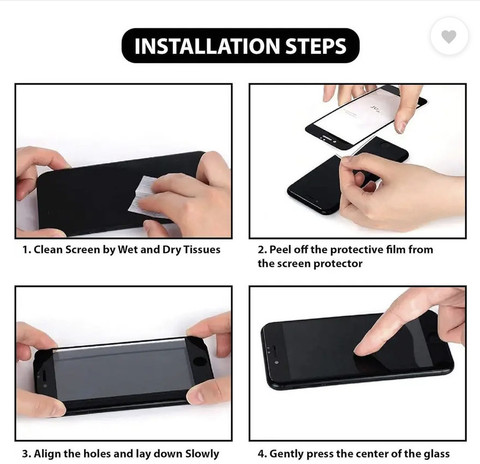 INSTALLATION STEPS

1. Clean Screen by Wet and Dry Tissues

2. Peel off the protective film from the screen protector

3. Align the holes and lay down Slowly

4. Gently press the center of the glass