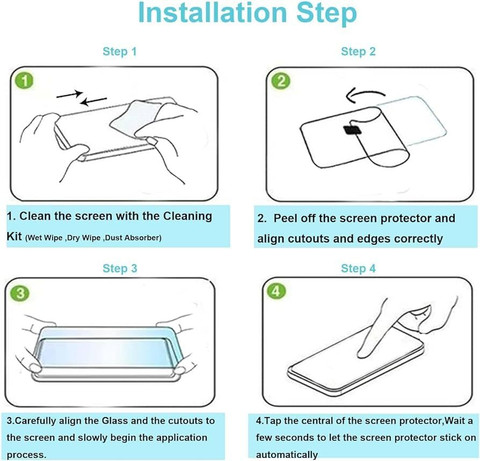 Installation Step

Step 1

1

1. Clean the screen with the Cleaning Kit (Wet Wipe ,Dry Wipe ,Dust Absorber)

Step 2

2

2. Peel off the screen protector and align cutouts and edges correctly

Step 3

3

3.Carefully align the Glass and the cutouts to the screen and slowly begin the application process.

Step 4

4

4.Tap the central of the screen protector,Wait a few seconds to let the screen protector stick on automatically