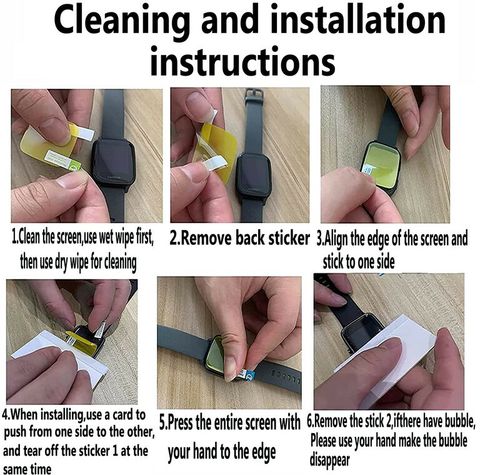 Cleaning and installation instructions

1.Clean the screen,use wet wipe first, then use dry wipe for cleaning

2.Remove back sticker

3.Align the edge of the screen and stick to one side

4.When installing,use a card to push from one side to the other, and tear off the sticker 1 at the same time

5.Press the entire screen with your hand to the edge

6.Remove the stick 2,ifthere have bubble, Please use your hand make the bubble disappear