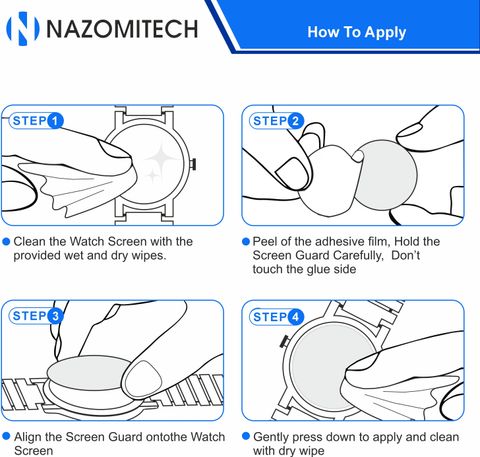 NAZOMITECH

How To Apply

STEP 1

Clean the Watch Screen with the provided wet and dry wipes.

STEP 2

Peel of the adhesive film, Hold the Screen Guard Carefully, Don't touch the glue side

STEP 3

Align the Screen Guard ontothe Watch Screen

STEP 4

Gently press down to apply and clean with dry wipe