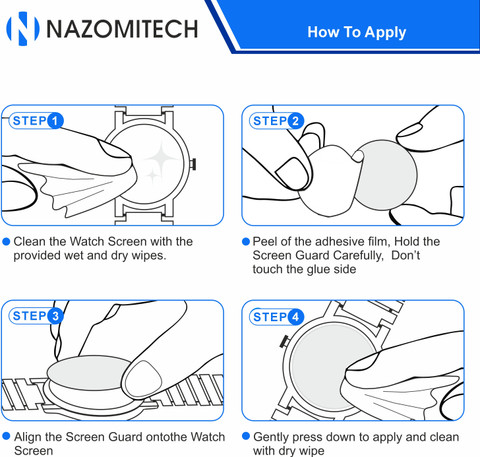 NAZOMITECH

How To Apply

STEP 1

Clean the Watch Screen with the provided wet and dry wipes.

STEP 2

Peel of the adhesive film, Hold the Screen Guard Carefully, Don't touch the glue side

STEP 3

Align the Screen Guard ontothe Watch Screen

STEP 4

Gently press down to apply and clean with dry wipe