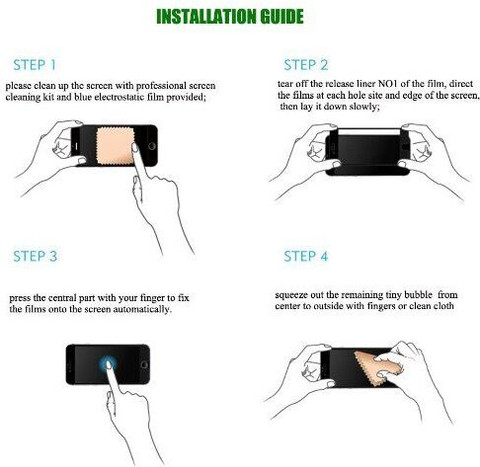 INSTALLATION GUIDE

STEP 1

please clean up the screen with professional screen cleaning kit and blue electrostatic film provided;

STEP 2

tear off the release liner NO1 of the film, direct the films at each hole site and edge of the screen, then lay it down slowly;

STEP 3

press the central part with your finger to fix the films onto the screen automatically.

STEP 4

squeeze out the remaining tiny bubble from center to outside with fingers or clean cloth